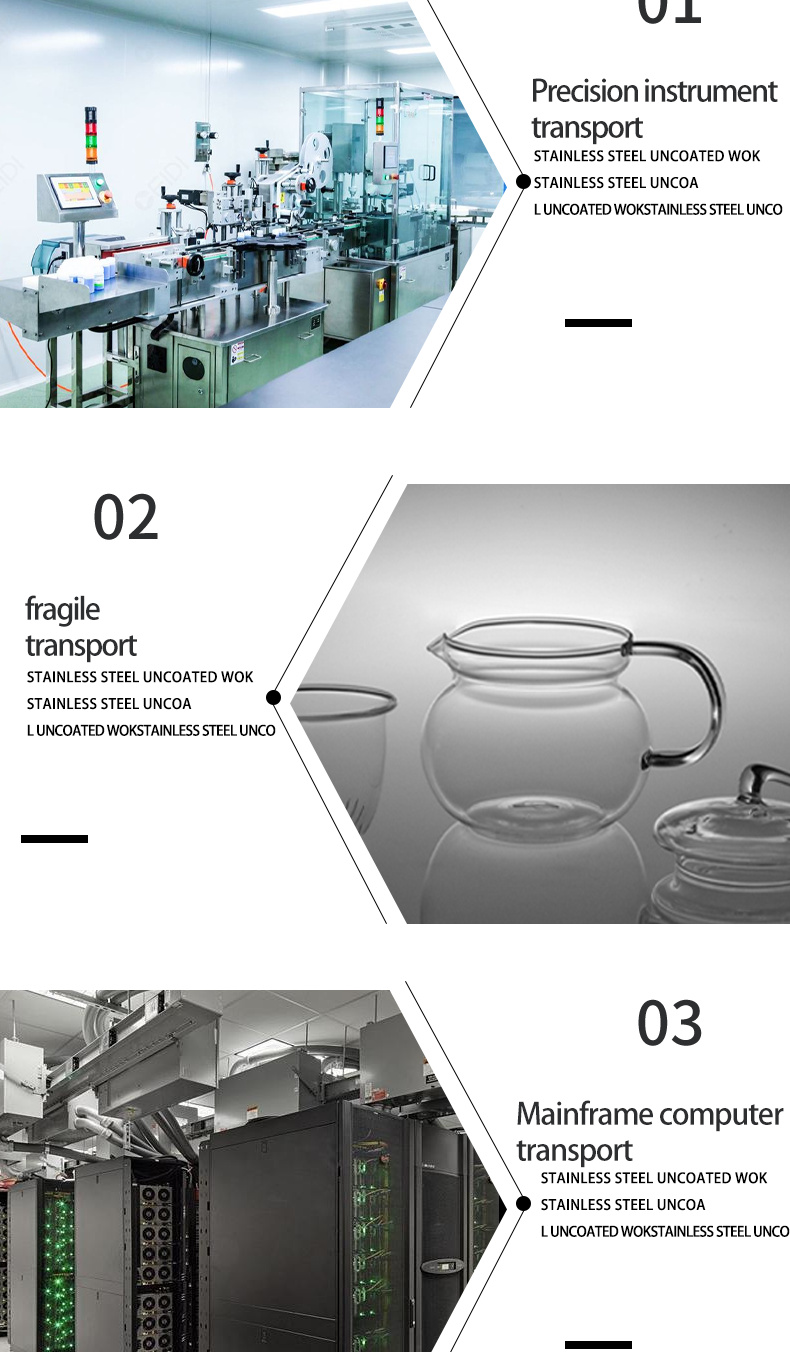 01

Precision instrument transport
STAINLESS STEEL UNCOATED WOK
STAINLESS STEEL UNCOA
L UNCOATED WOKSTAINLESS STEEL UNCO

02

fragile transport
STAINLESS STEEL UNCOATED WOK
STAINLESS STEEL UNCOA
L UNCOATED WOKSTAINLESS STEEL UNCO

03

Mainframe computer transport
STAINLESS STEEL UNCOATED WOK
STAINLESS STEEL UNCOA
L UNCOATED WOKSTAINLESS STEEL UNCO